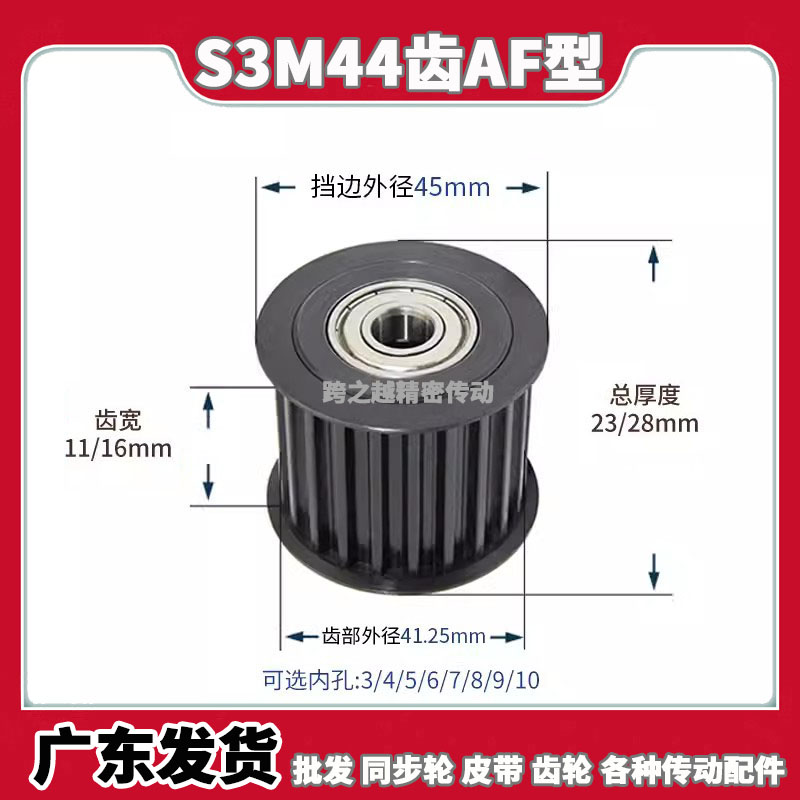 S3M44齿AF型

挡边外径45mm

跨之越精密传动

齿宽
11/16mm

总厚度
23/28mm

齿部外径41.25mm

可选内孔:3/4/5/6/7/8/9/10

广东发货 批发 同步轮 皮带 齿轮 各种传动配件