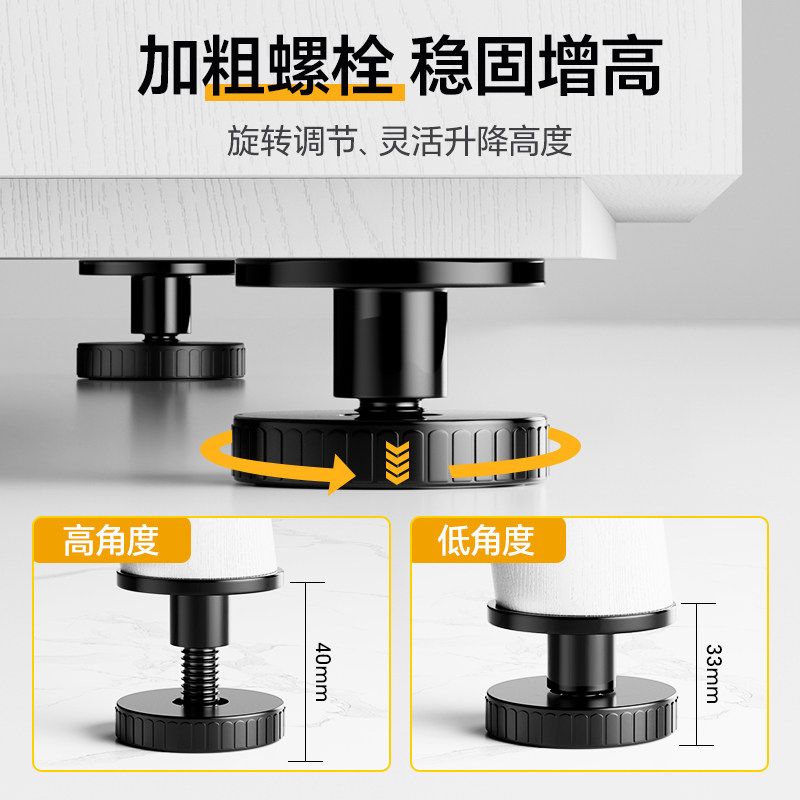 加粗螺栓 稳固增高

旋转调节、灵活升降高度

高角度

40mm

低角度

33mm