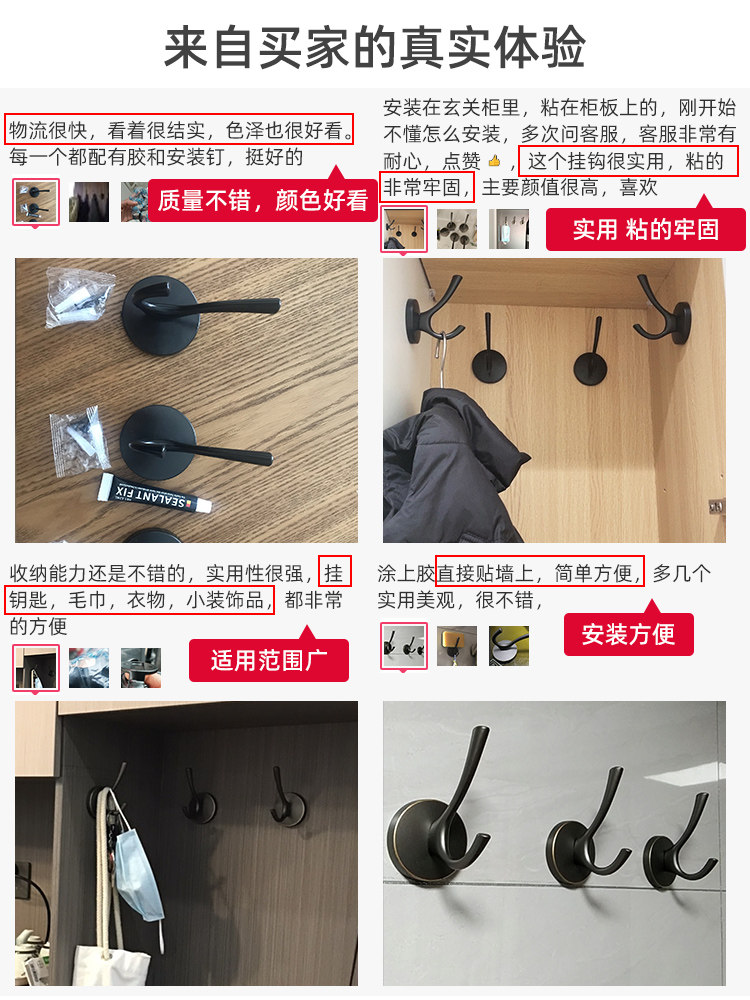 来自买家的真实体验

物流很快，看着很结实，色泽也很好看。每一个都配有胶和安装钉，挺好的

质量不错，颜色好看

SEALANT FIX

安装在玄关柜里，粘在柜板上的，刚开始不懂怎么安装，多次问客服，客服非常有耐心，点赞👍，这个挂钩很实用，粘的非常牢固，主要颜值很高，喜欢

实用 粘的牢固

收纳能力还是不错的，实用性很强，挂钥匙，毛巾，衣物，小装饰品，都非常的方便

适用范围广

涂上胶直接贴墙上，简单方便，多几个实用美观，很不错，

安装方便