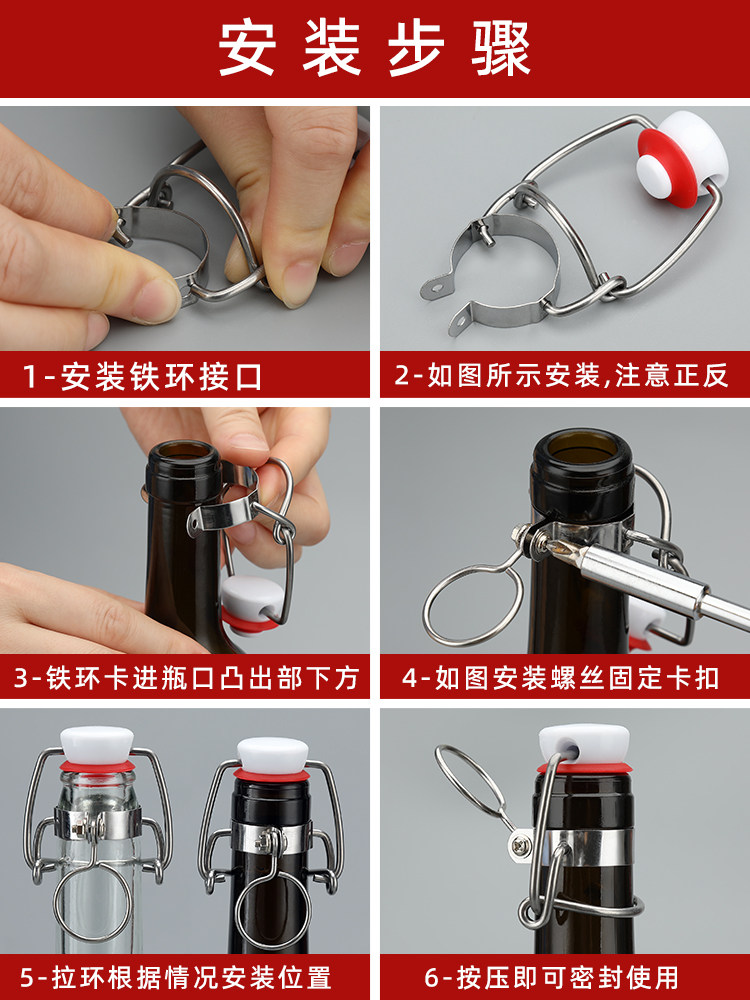 安装步骤

1-安装铁环接口

2-如图所示安装,注意正反

3-铁环卡进瓶口凸出部下方

4-如图安装螺丝固定卡扣

5-拉环根据情况安装位置

6-按压即可密封使用