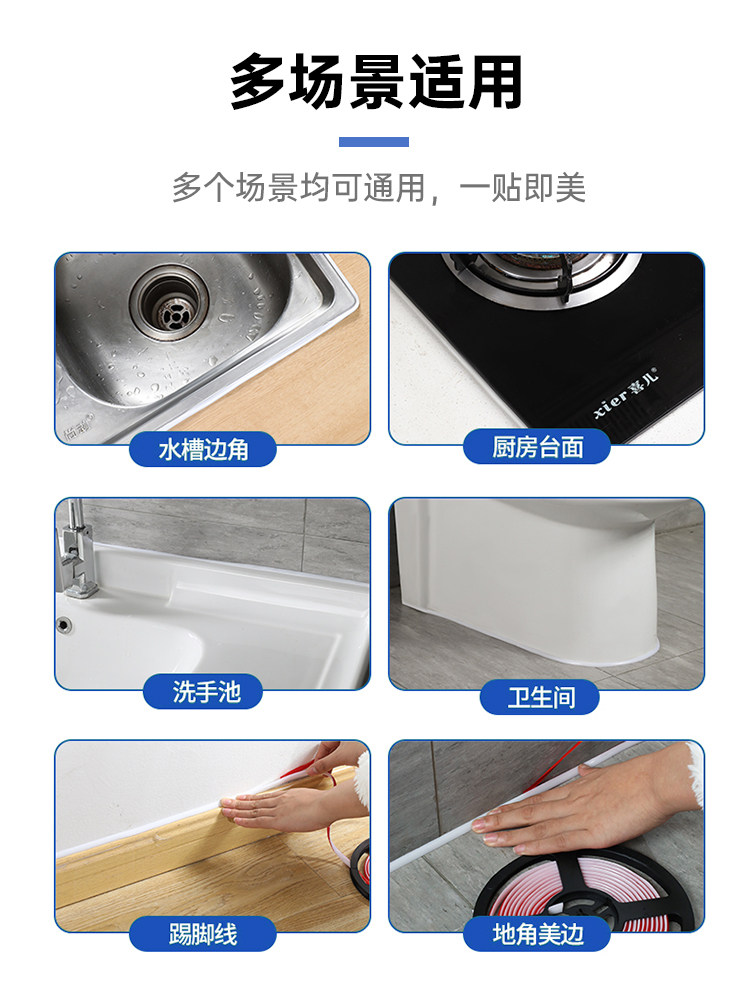 多场景适用

多个场景均可通用，一贴即美

水槽边角

xier喜儿

厨房台面

洗手池

卫生间

踢脚线

地角美边