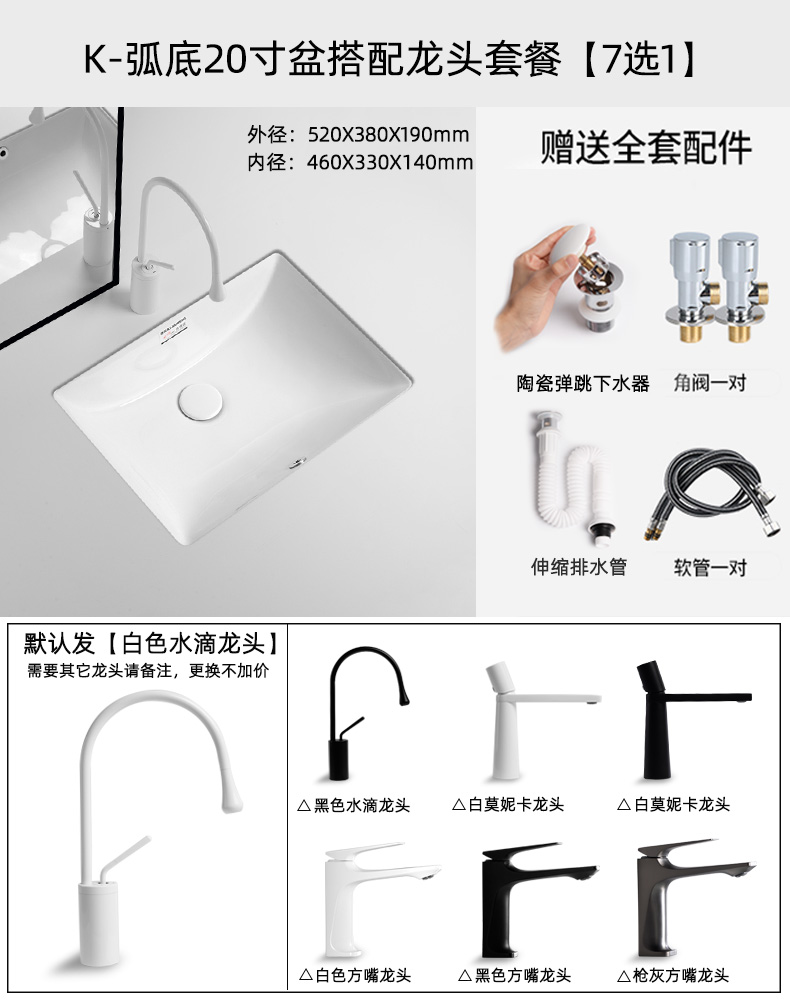 K-弧底20寸盆搭配龙头套餐【7选1】

外径：520X380X190mm
内径：460X330X140mm

赠送全套配件

陶瓷弹跳下水器
角阀一对
伸缩排水管
软管一对

默认发【白色水滴龙头】
需要其它龙头请备注，更换不加价

△黑色水滴龙头
△白莫妮卡龙头
△白莫妮卡龙头
△白色方嘴龙头
△黑色方嘴龙头
△枪灰方嘴龙头