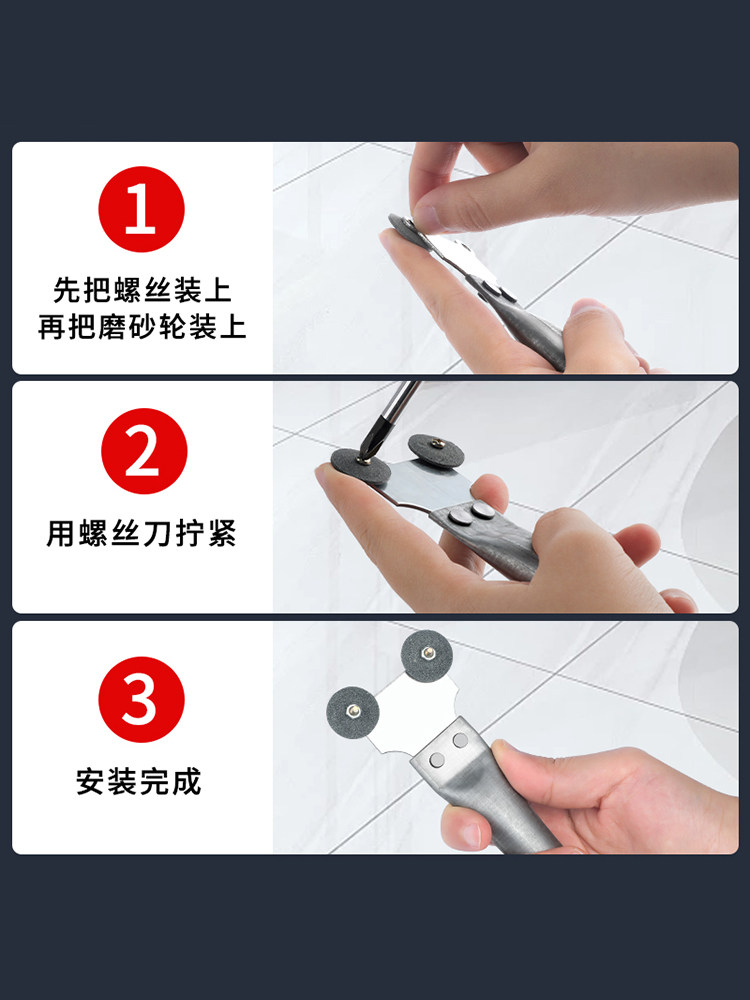 1

先把螺丝装上
再把磨砂轮装上

2

用螺丝刀拧紧

3

安装完成