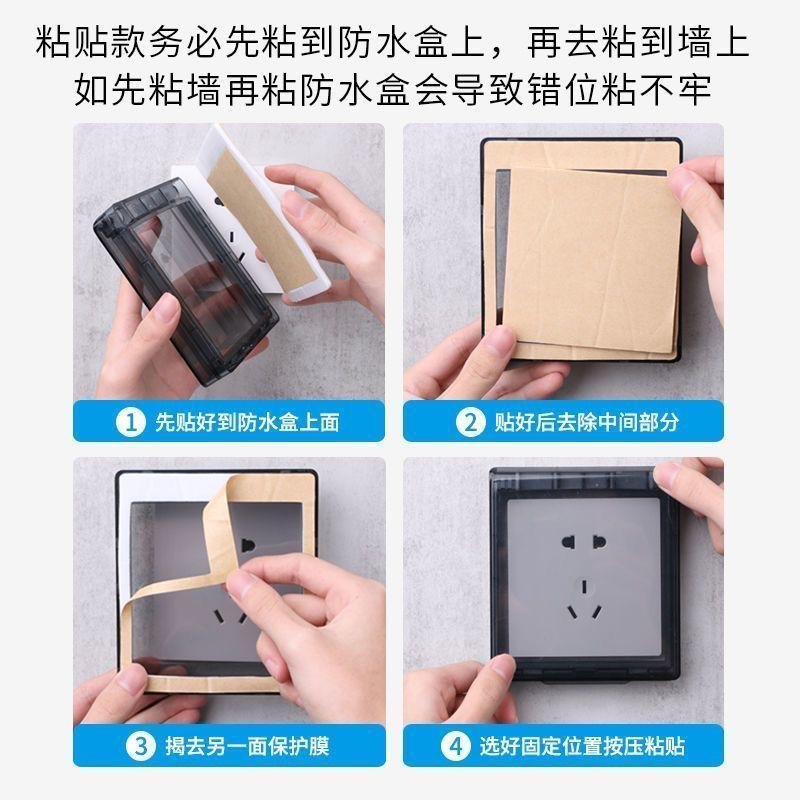 粘贴款务必先粘到防水盒上，再去粘到墙上
如先粘墙再粘防水盒会导致错位粘不牢

1 先贴好到防水盒上面

2 贴好后去除中间部分

3 揭去另一面保护膜

4 选好固定位置按压粘贴