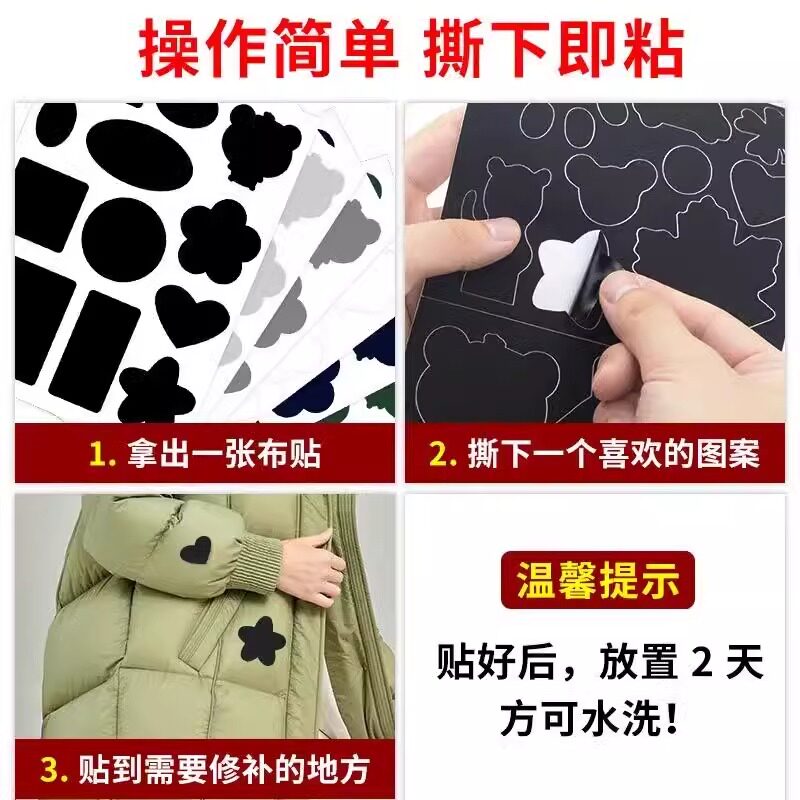 操作简单 撕下即粘

1. 拿出一张布贴

2. 撕下一个喜欢的图案

3. 贴到需要修补的地方

温馨提示

贴好后，放置 2 天方可水洗！