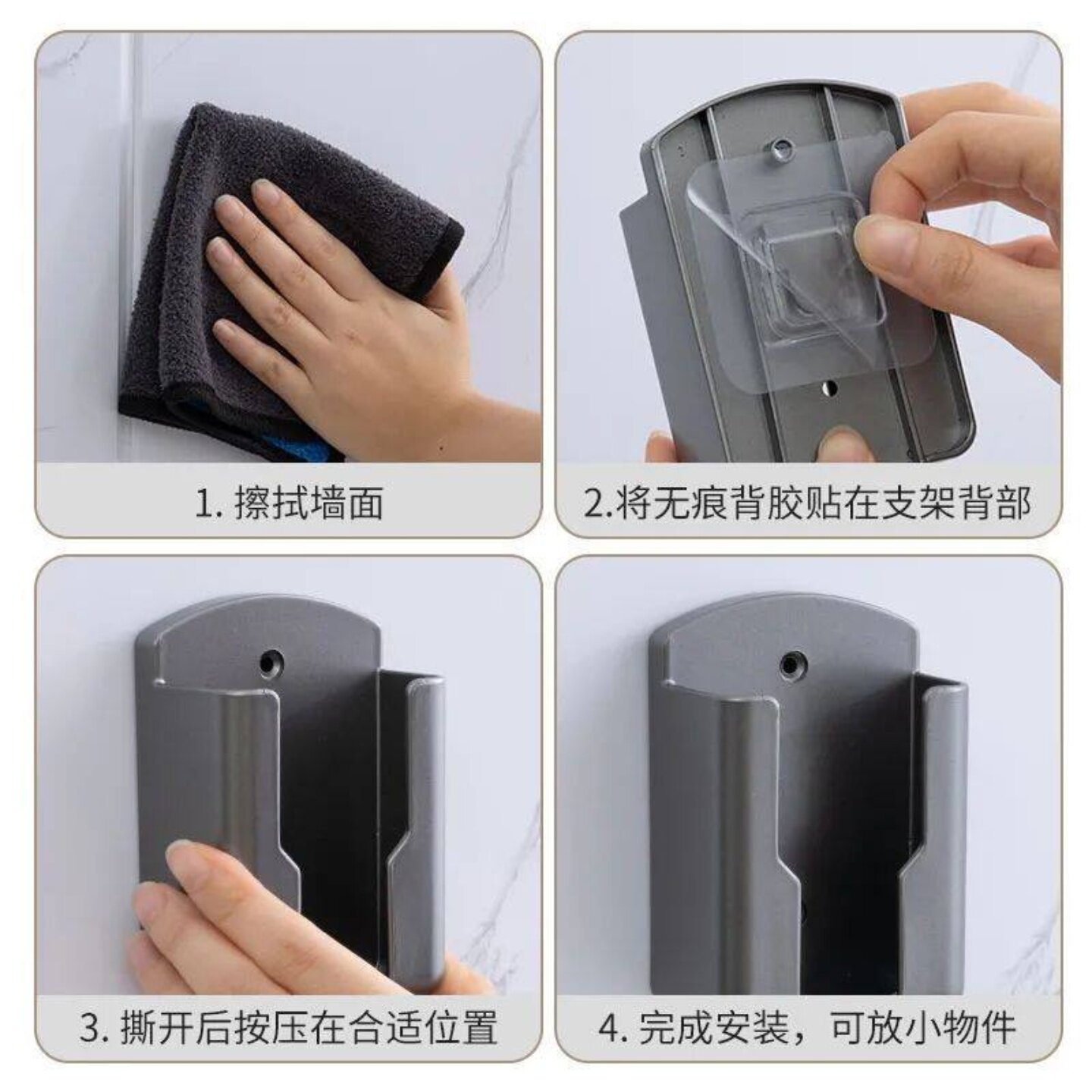 1. 擦拭墙面

2.将无痕背胶贴在支架背部

3. 撕开后按压在合适位置

4. 完成安装，可放小物件