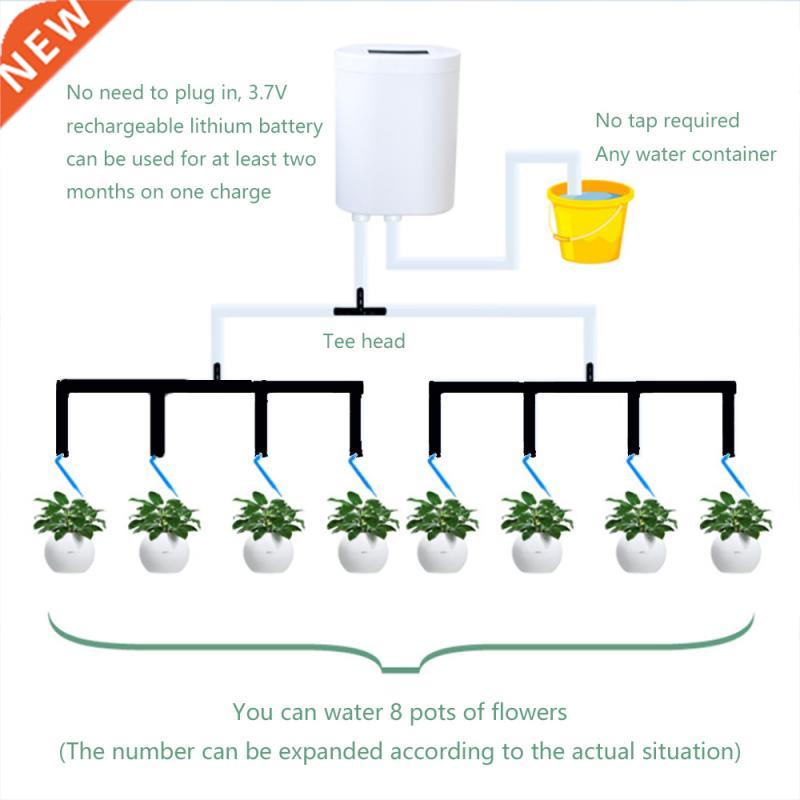 NEW

No need to plug in, 3.7V rechargeable lithium battery can be used for at least two months on one charge

No tap required
Any water container

Tee head

You can water 8 pots of flowers
(The number can be expanded according to the actual situation)