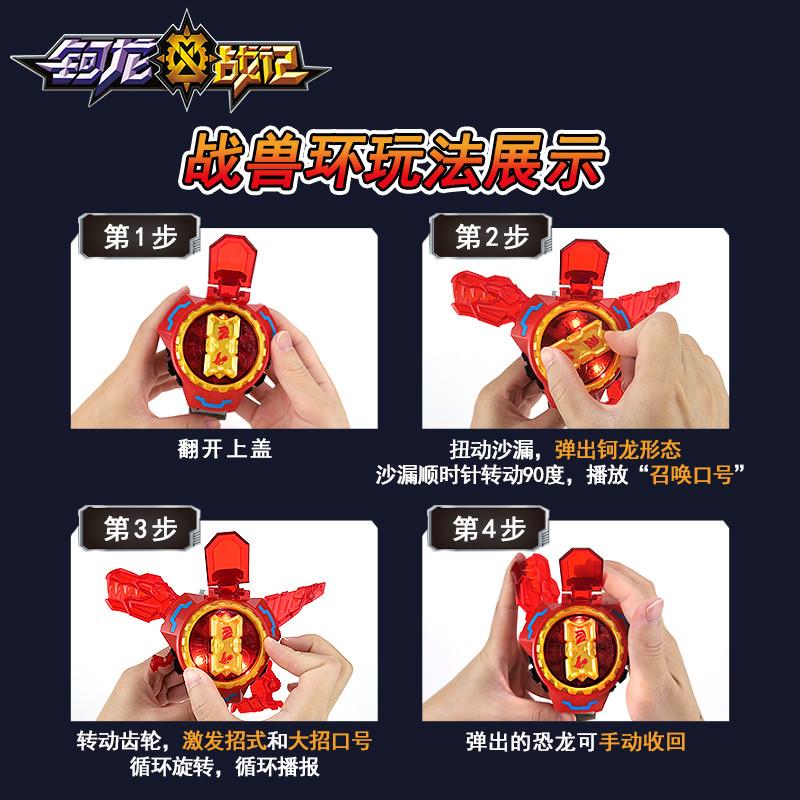 钶龙战记

战兽环玩法展示

第1步

翻开上盖

第2步

扭动沙漏，弹出钶龙形态
沙漏顺时针转动90度，播放“召唤口号”

第3步

转动齿轮，激发招式和大招口号
循环旋转，循环播报

第4步

弹出的恐龙可手动收回