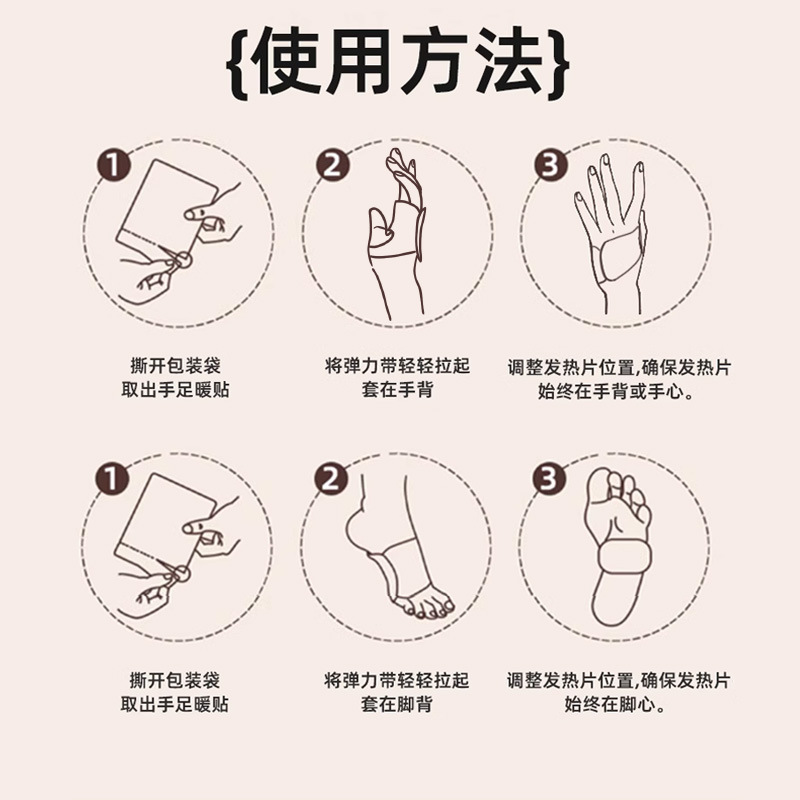 {使用方法}

1

撕开包装袋
取出手足暖贴

2

将弹力带轻轻拉起
套在手背

3

调整发热片位置,确保发热片
始终在手背或手心。

1

撕开包装袋
取出手足暖贴

2

将弹力带轻轻拉起
套在脚背

3

调整发热片位置,确保发热片
始终在脚心。