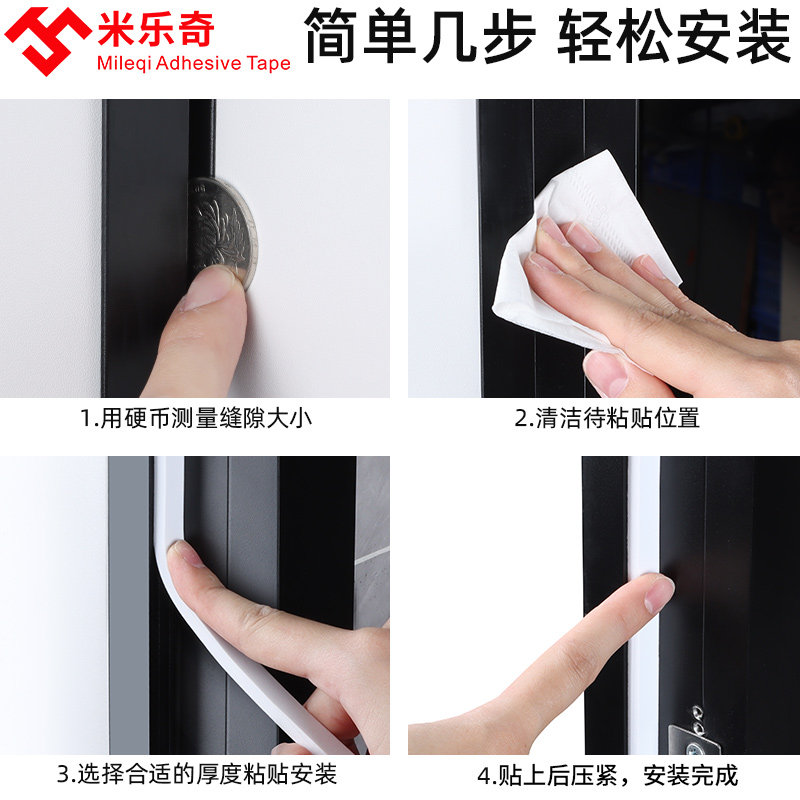 米乐奇
Mileqi Adhesive Tape

简单几步 轻松安装

1.用硬币测量缝隙大小

2.清洁待粘贴位置

3.选择合适的厚度粘贴安装

4.贴上后压紧，安装完成