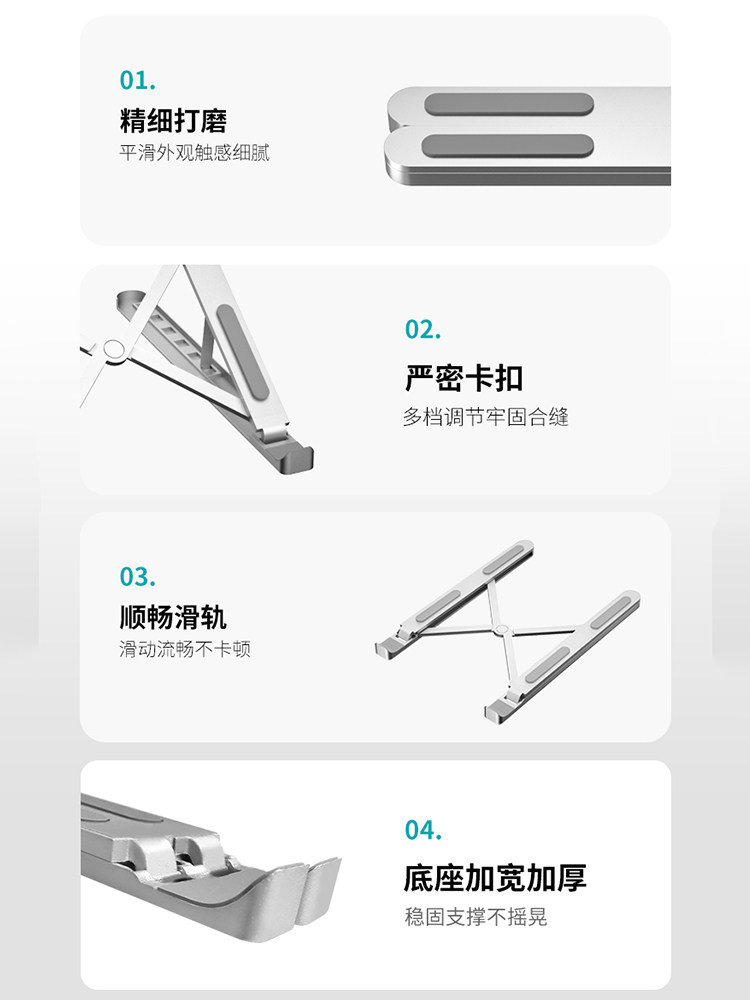 01.
精细打磨
平滑外观触感细腻

02.
严密卡扣
多档调节牢固合缝

03.
顺畅滑轨
滑动流畅不卡顿

04.
底座加宽加厚
稳固支撑不摇晃