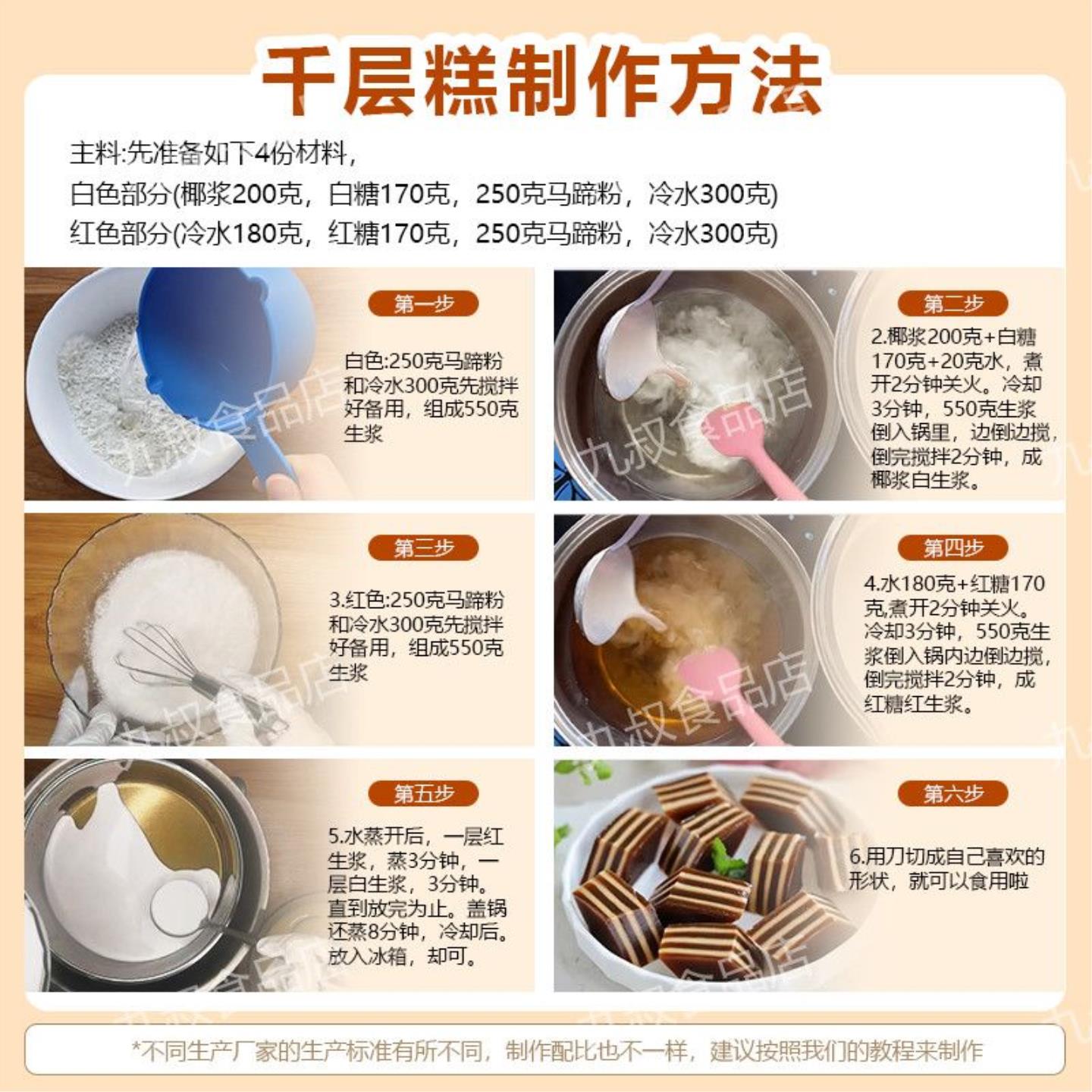 千层糕制作方法

主料:先准备如下4份材料，
白色部分(椰浆200克，白糖170克，250克马蹄粉，冷水300克)
红色部分(冷水180克，红糖170克，250克马蹄粉，冷水300克)

第一步

白色:250克马蹄粉和冷水300克先搅拌好备用，组成550克生浆

第二步

2.椰浆200克+白糖170克+20克水，煮开2分钟关火。冷却3分钟，550克生浆倒入锅里，边倒边搅，倒完搅拌2分钟，成椰浆白生浆。

第三步

3.红色:250克马蹄粉和冷水300克先搅拌好备用，组成550克生浆

第四步

4.水180克+红糖170克,煮开2分钟关火。冷却3分钟，550克生浆倒入锅内边倒边搅，倒完搅拌2分钟，成红糖红生浆。

第五步

5.水蒸开后，一层红生浆，蒸3分钟，一层白生浆，3分钟。直到放完为止。盖锅还蒸8分钟，冷却后。放入冰箱，却可。

第六步

6.用刀切成自己喜欢的形状，就可以食用啦

九叔食品店

*不同生产厂家的生产标准有所不同，制作配比也不一样，建议按照我们的教程来制作