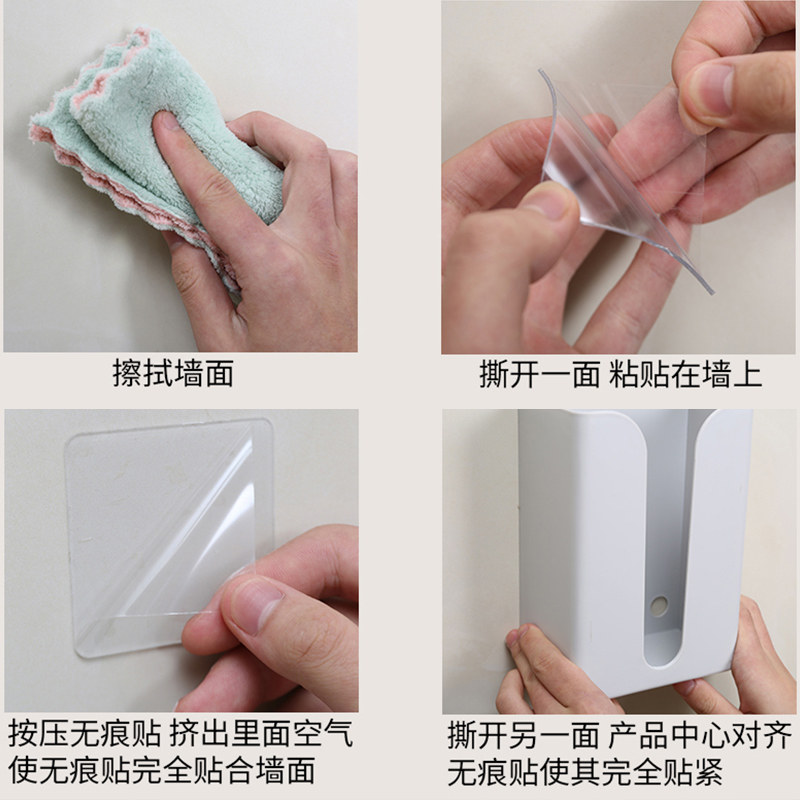 擦拭墙面

撕开一面 粘贴在墙上

按压无痕贴 挤出里面空气 使无痕贴完全贴合墙面

撕开另一面 产品中心对齐 无痕贴使其完全贴紧