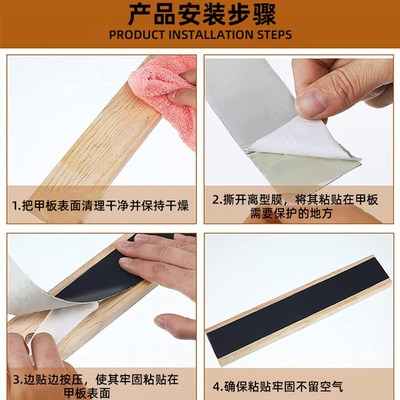 产品安装步骤
PRODUCT INSTALLATION STEPS

1.把甲板表面清理干净并保持干燥

2.撕开离型膜，将其粘贴在甲板需要保护的地方

3.边贴边按压，使其牢固粘贴在甲板表面

4.确保粘贴牢固不留空气