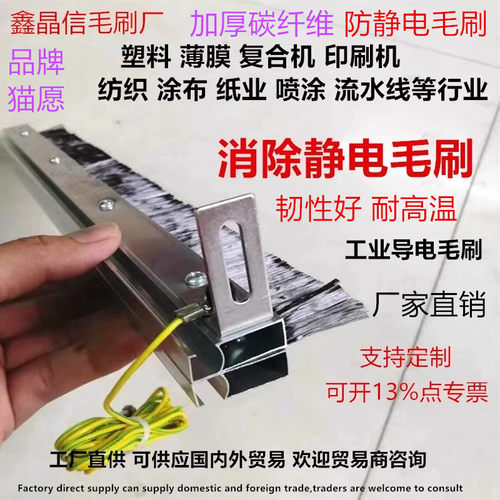 鑫晶信毛刷厂 加厚碳纤维 防静电毛刷

品牌
猫愿

塑料 薄膜 复合机 印刷机
纺织 涂布 纸业 喷涂 流水线等行业

消除静电毛刷

韧性好 耐高温

工业导电毛刷

厂家直销

支持定制

可开13%点专票

工厂直供 可供应国内外贸易 欢迎贸易商咨询

Factory direct supply can supply domestic and foreign trade,traders are welcome to consult