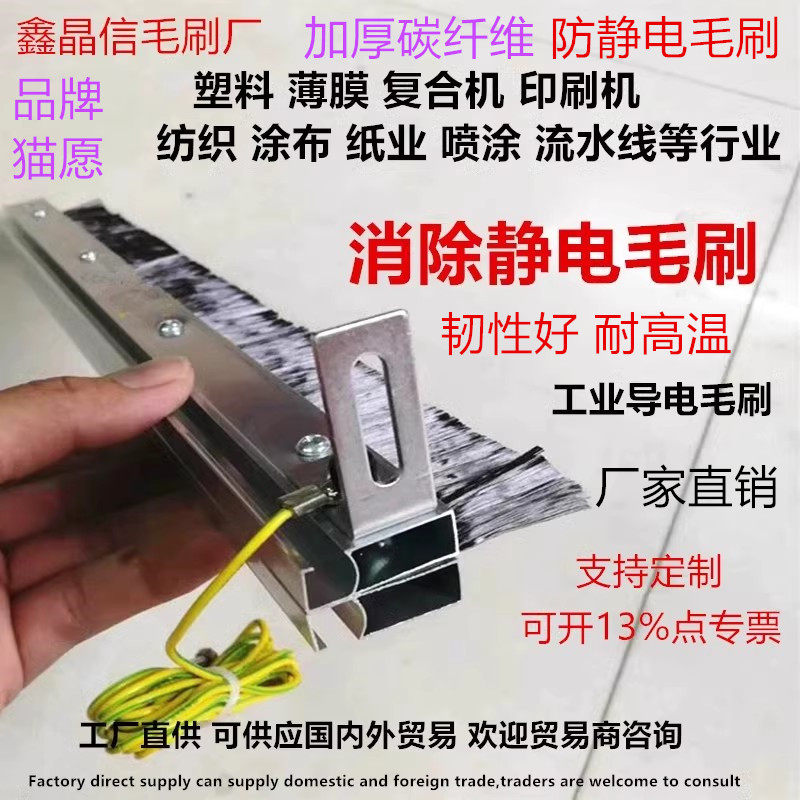 鑫晶信毛刷厂 加厚碳纤维 防静电毛刷

品牌
猫愿

塑料 薄膜 复合机 印刷机
纺织 涂布 纸业 喷涂 流水线等行业

消除静电毛刷

韧性好 耐高温

工业导电毛刷

厂家直销

支持定制
可开13%点专票

工厂直供 可供应国内外贸易 欢迎贸易商咨询

Factory direct supply can supply domestic and foreign trade,traders are welcome to consult