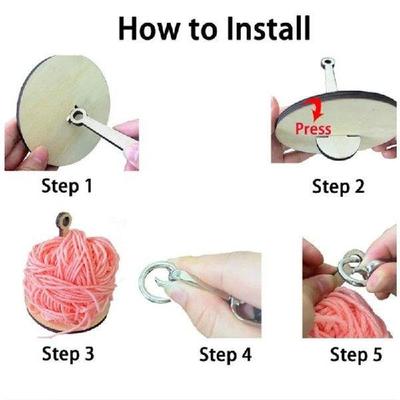 How to Install

Step 1

Press

Step 2

Step 3

Step 4

Step 5