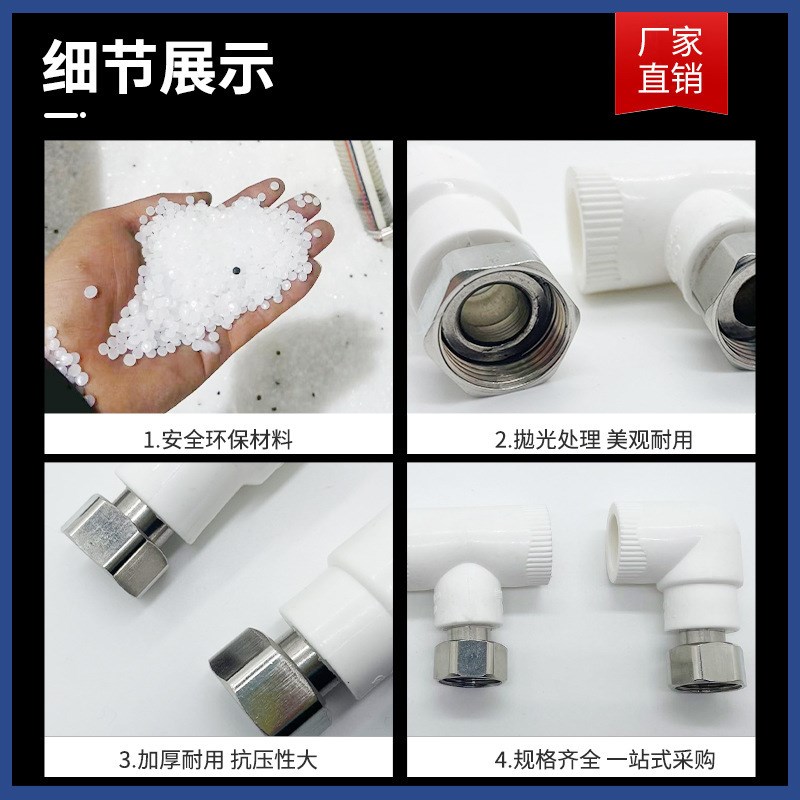 细节展示

厂家直销

1.安全环保材料

2.抛光处理 美观耐用

3.加厚耐用 抗压性大

4.规格齐全 一站式采购