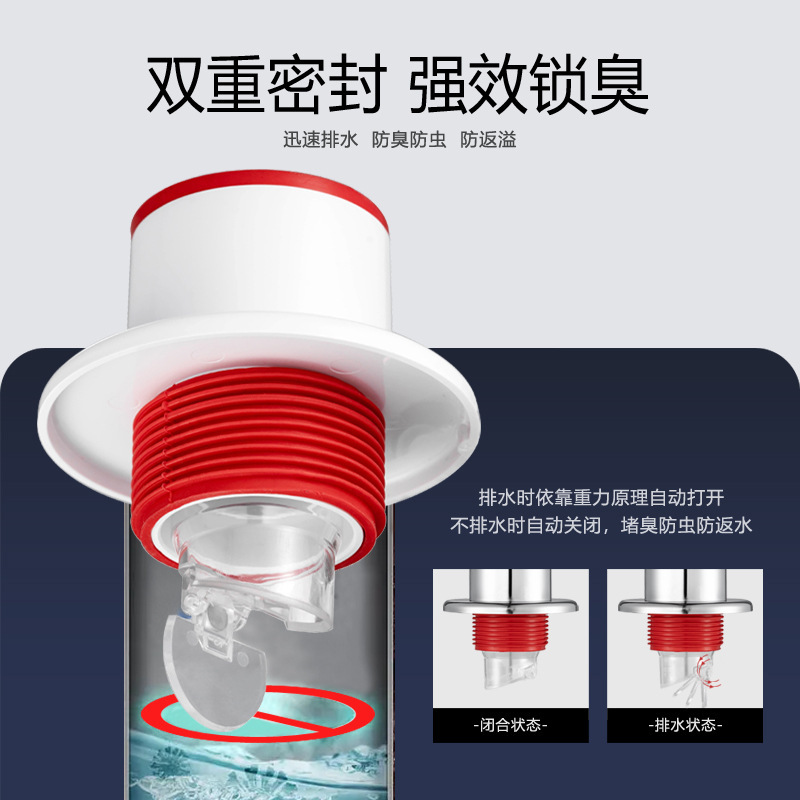 双重密封 强效锁臭

迅速排水 防臭防虫 防返溢

排水时依靠重力原理自动打开
不排水时自动关闭，堵臭防虫防返水

-闭合状态-

-排水状态-