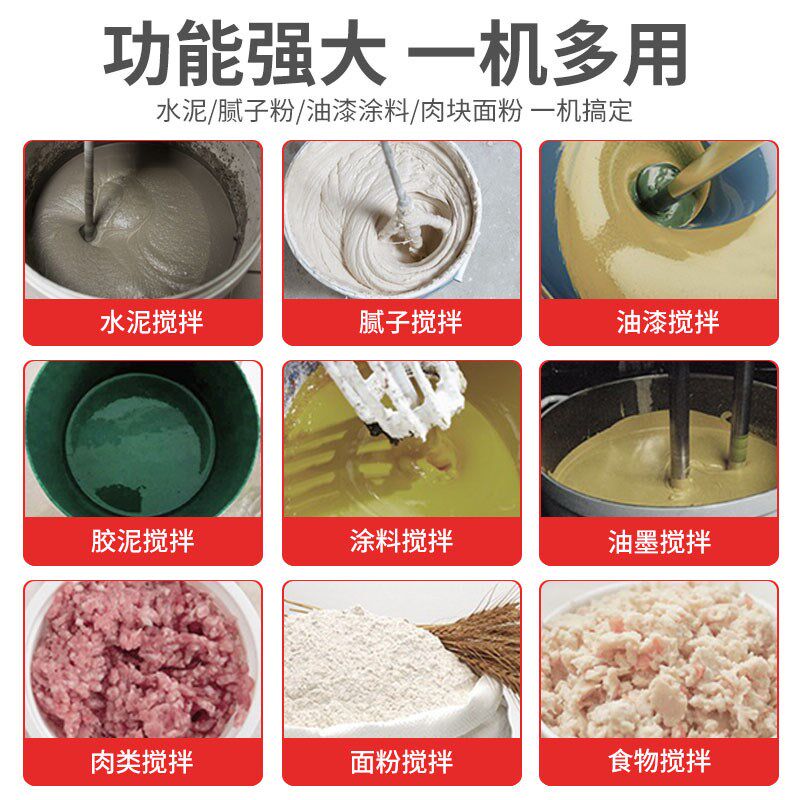 功能强大 一机多用

水泥/腻子粉/油漆涂料/肉块面粉 一机搞定

水泥搅拌

腻子搅拌

油漆搅拌

胶泥搅拌

涂料搅拌

油墨搅拌

肉类搅拌

面粉搅拌

食物搅拌