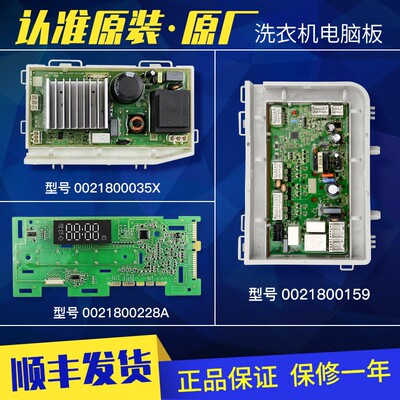 认准原装·原厂 洗衣机电脑板

型号 0021800035X

型号 0021800228A

型号 0021800159

顺丰发货

正品保证 保修一年