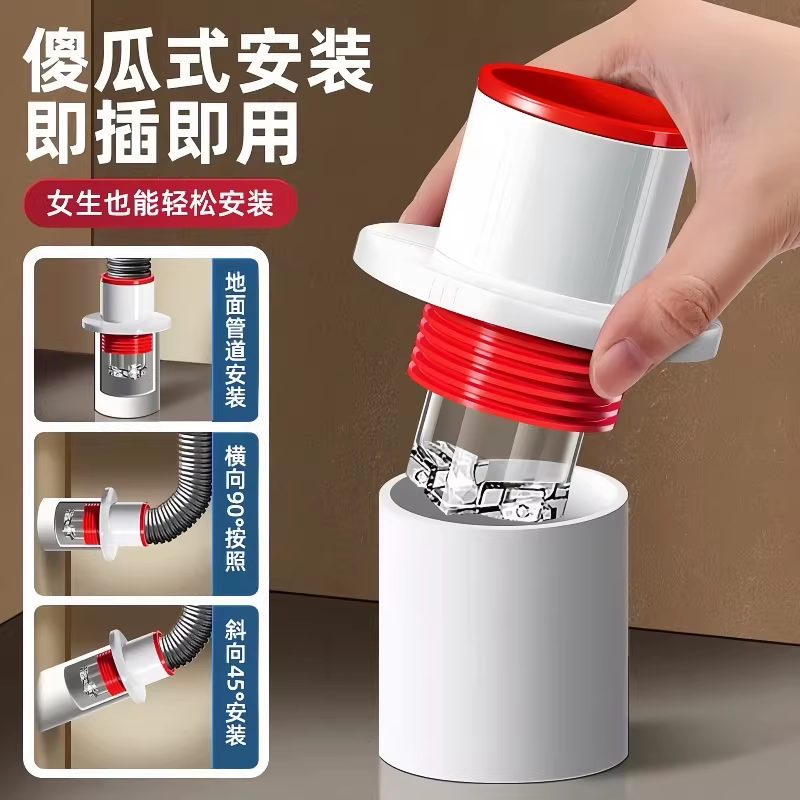 傻瓜式安装
即插即用

女生也能轻松安装

地面管道安装

横向90°按照

斜向45°安装