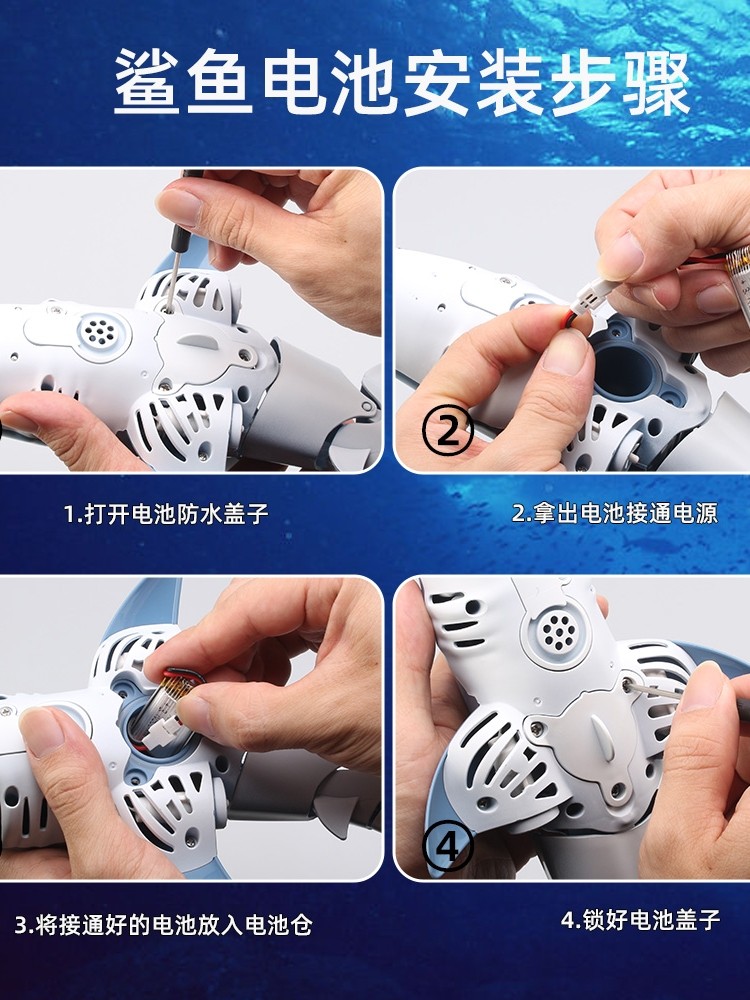 鲨鱼电池安装步骤

②

1.打开电池防水盖子

2.拿出电池接通电源

④

3.将接通好的电池放入电池仓

4.锁好电池盖子