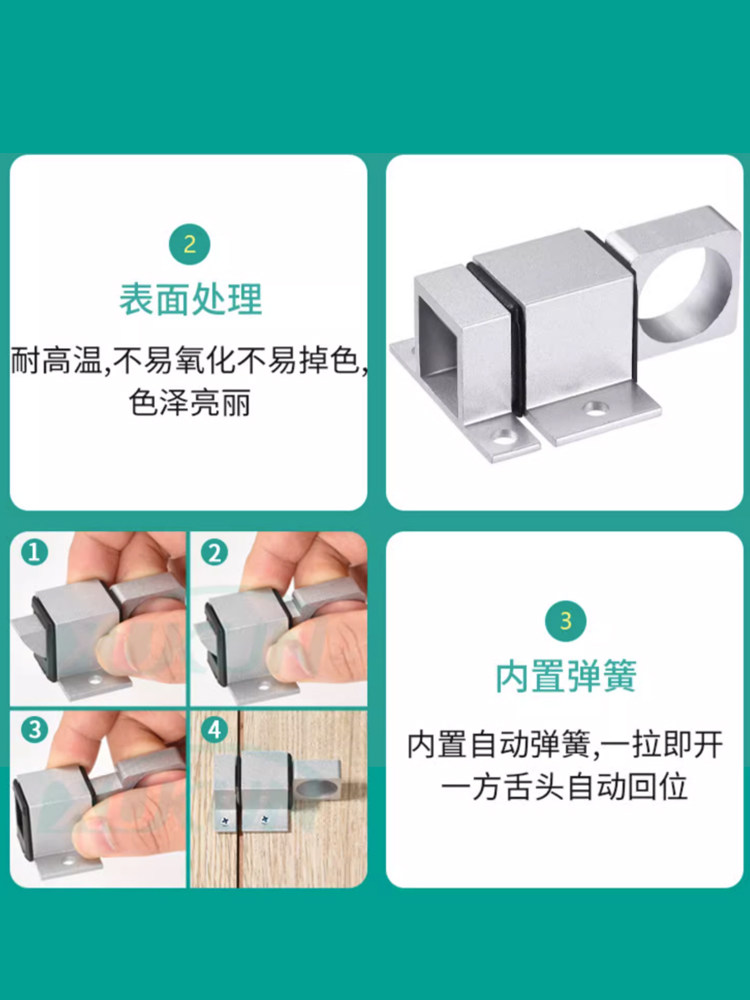 2

表面处理

耐高温,不易氧化不易掉色,色泽亮丽

1

2

3

4

3

内置弹簧

内置自动弹簧,一拉即开一方舌头自动回位