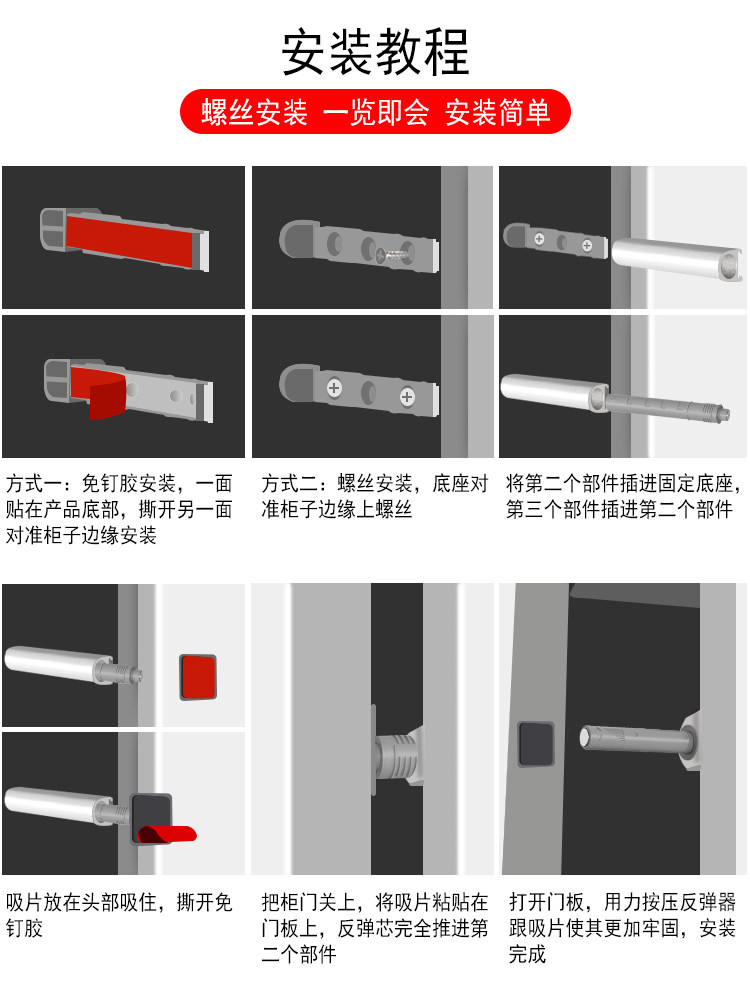 安装教程

螺丝安装 一览即会 安装简单

方式一：免钉胶安装，一面贴在产品底部，撕开另一面对准柜子边缘安装

方式二：螺丝安装，底座对准柜子边缘上螺丝

将第二个部件插进固定底座，第三个部件插进第二个部件

吸片放在头部吸住，撕开免钉胶

把柜门关上，将吸片粘贴在门板上，反弹芯完全推进第二个部件

打开门板，用力按压反弹器跟吸片使其更加牢固，安装完成