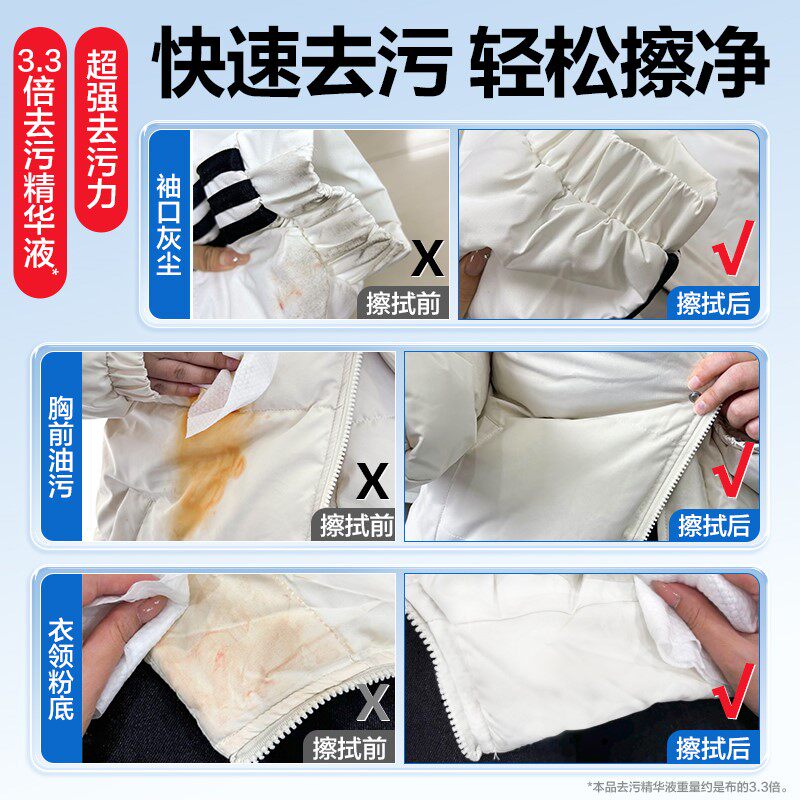 3.3倍去污精华液*

超强去污力

快速去污 轻松擦净

袖口灰尘

X
擦拭前

√
擦拭后

胸前油污

X
擦拭前

√
擦拭后

衣领粉底

X
擦拭前

√
擦拭后

*本品去污精华液重量约是布的3.3倍。