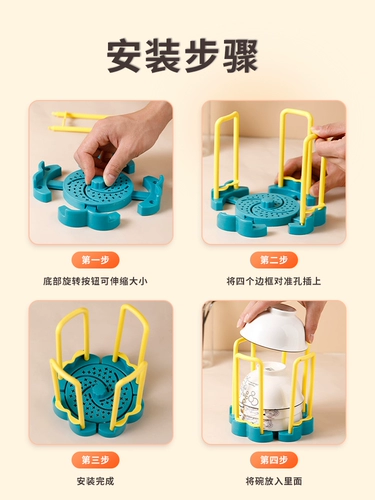 安装步骤

第一步

底部旋转按钮可伸缩大小

第二步

将四个边框对准孔插上

第三步

安装完成

第四步

将碗放入里面