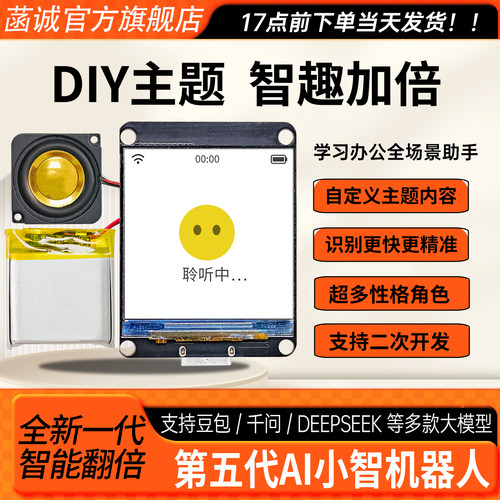 菡诚官方旗舰店

17点前下单当天发货！！

DIY主题 智趣加倍

00:00

聆听中...

学习办公全场景助手

自定义主题内容

识别更快更精准

超多性格角色

支持二次开发

全新一代
智能翻倍

支持豆包 / 千问 / DEEPSEEK 等多款大模型

第五代AI小智机器人