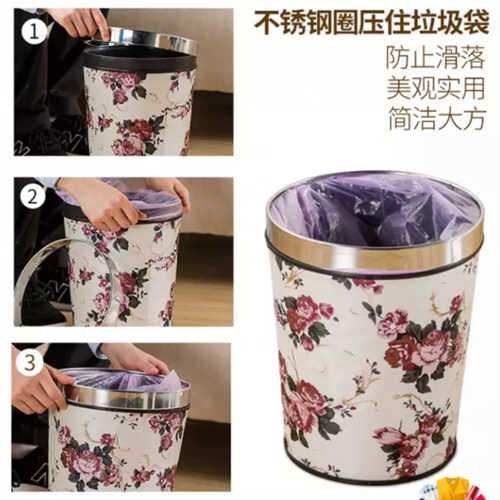 1

2

3

不锈钢圈压住垃圾袋

防止滑落
美观实用
简洁大方