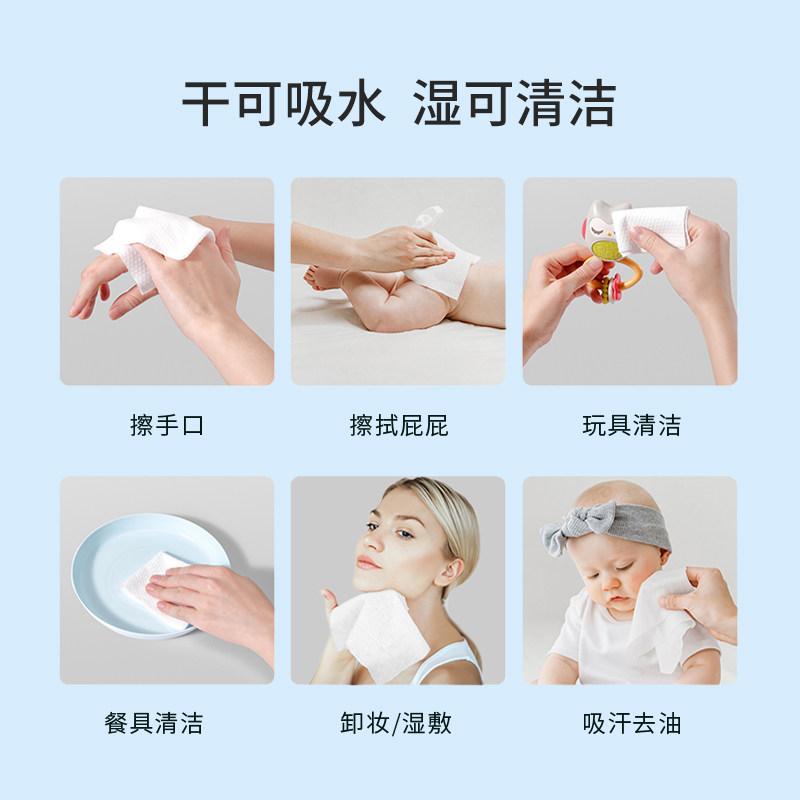 干可吸水 湿可清洁

擦手口

擦拭屁屁

玩具清洁

餐具清洁

卸妆/湿敷

吸汗去油