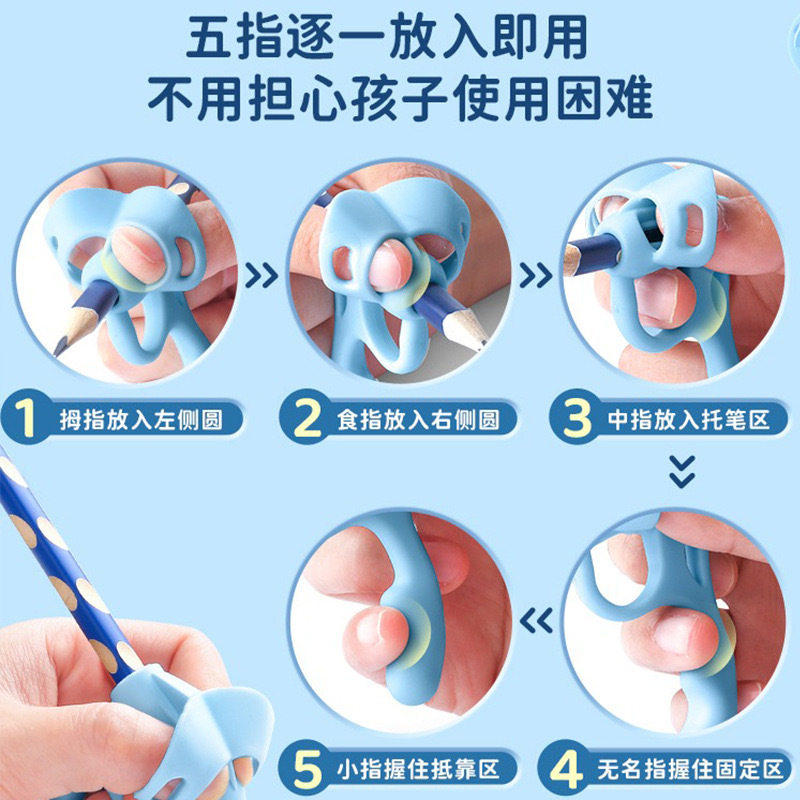 五指逐一放入即用
不用担心孩子使用困难

1 拇指放入左侧圆

2 食指放入右侧圆

3 中指放入托笔区

4 无名指握住固定区

5 小指握住抵靠区