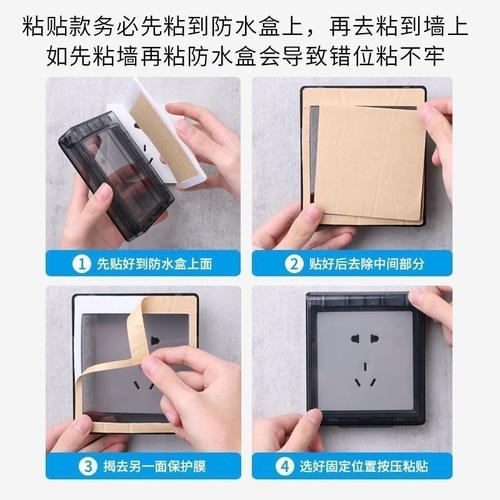 粘贴款务必先粘到防水盒上，再去粘到墙上
如先粘墙再粘防水盒会导致错位粘不牢

1 先贴好到防水盒上面

2 贴好后去除中间部分

3 揭去另一面保护膜

4 选好固定位置按压粘贴