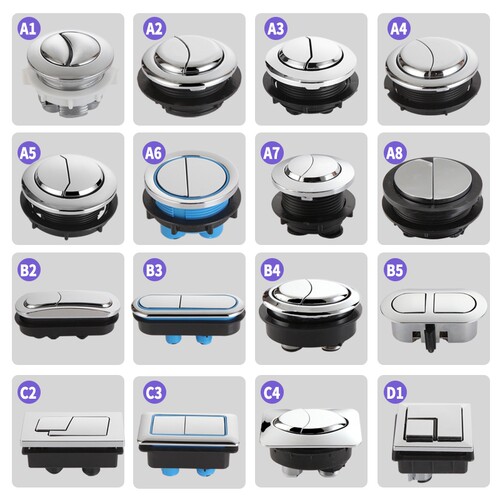 A1 A2 A3 A4
A5 A6 A7 A8
B2 B3 B4 B5
C2 C3 C4 D1