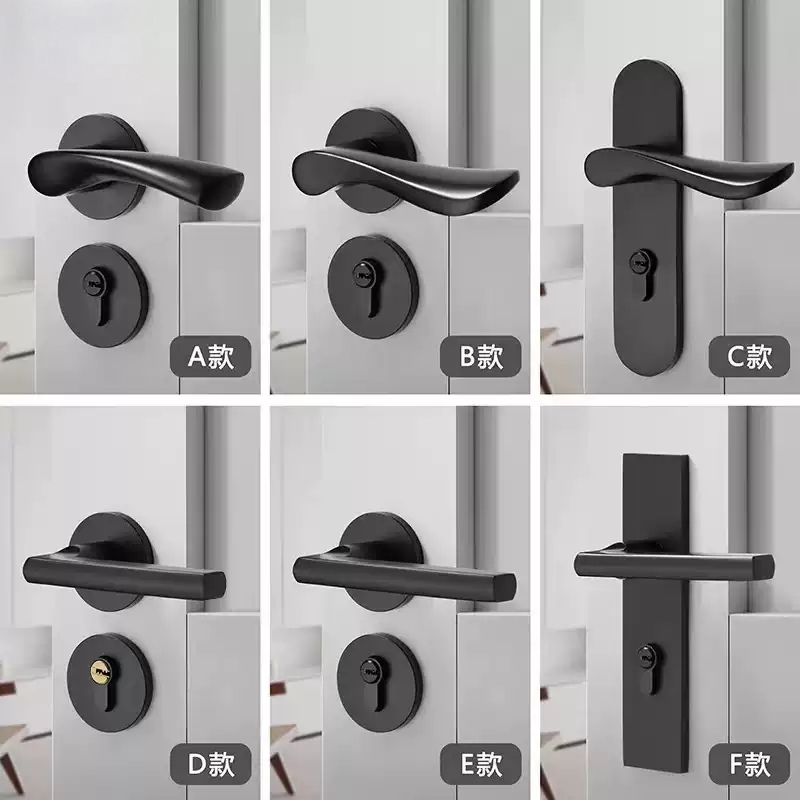 A款

B款

C款

D款

E款

F款