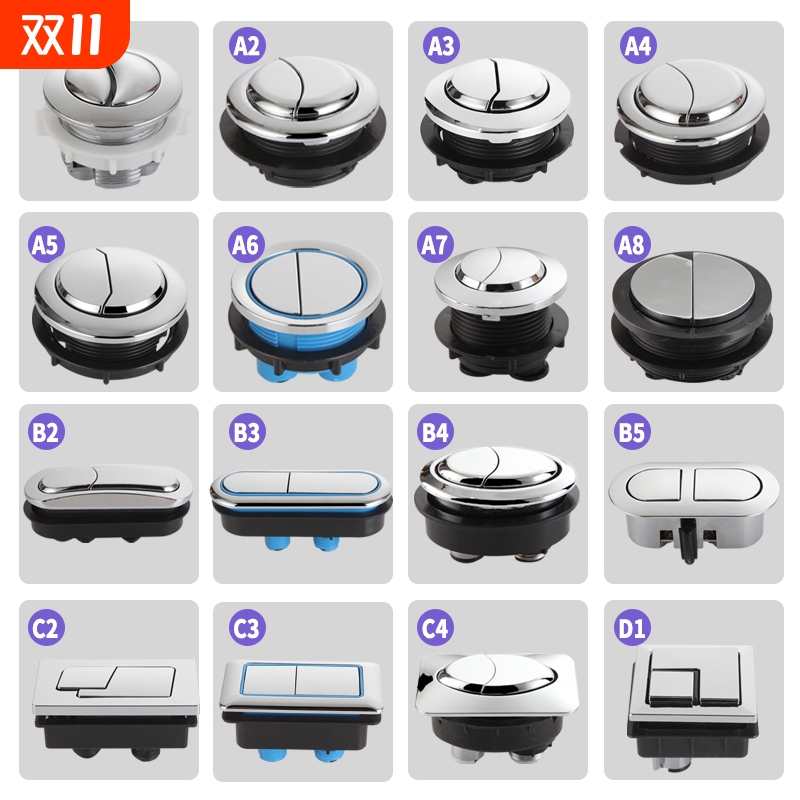 双11

A2

A3

A4

A5

A6

A7

A8

B2

B3

B4

B5

C2

C3

C4

D1