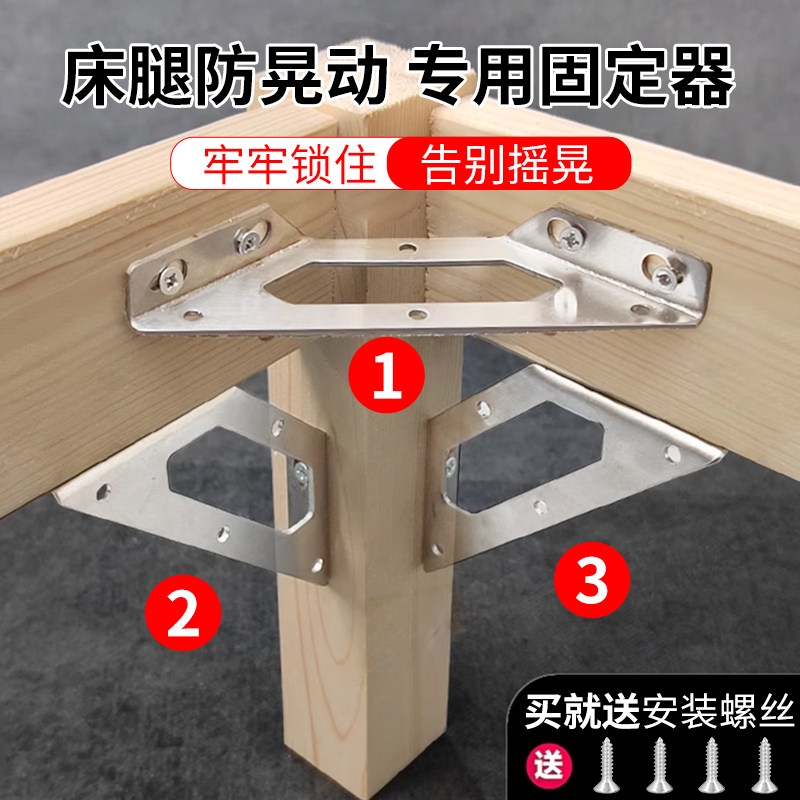 床腿防晃动 专用固定器

牢牢锁住 告别摇晃

1

2

3

买就送安装螺丝

送