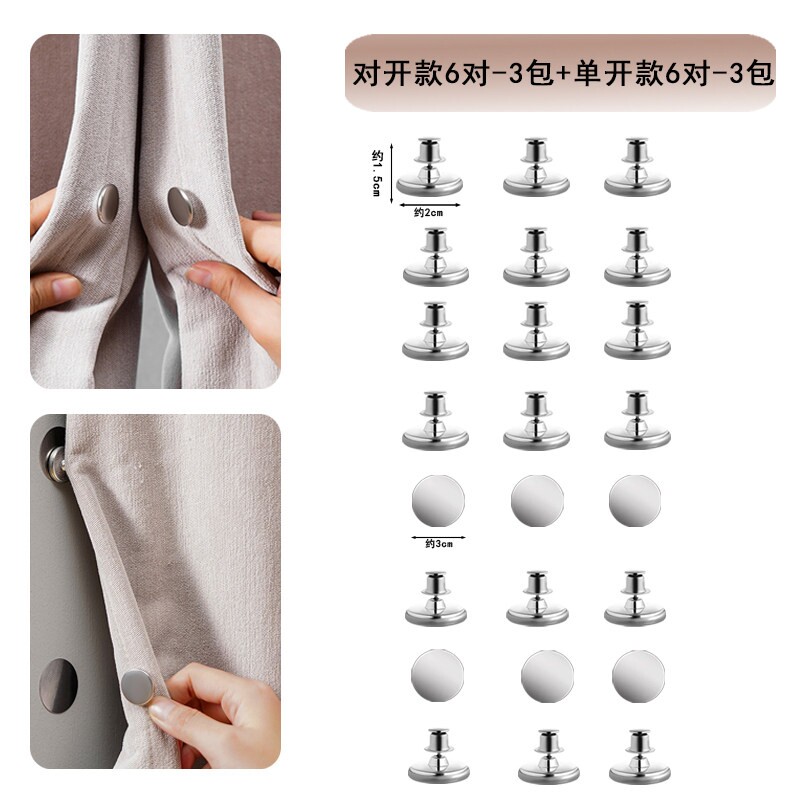 对开款6对-3包+单开款6对-3包

约1.5cm

约2cm

约3cm