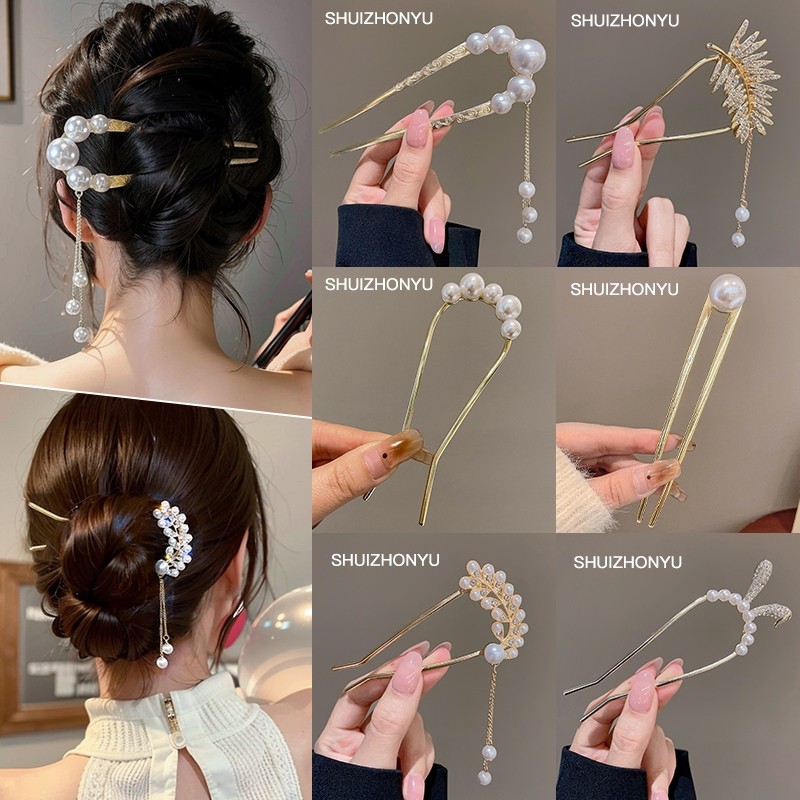 SHUIZHONYU

SHUIZHONYU

SHUIZHONYU

SHUIZHONYU

SHUIZHONYU

SHUIZHONYU