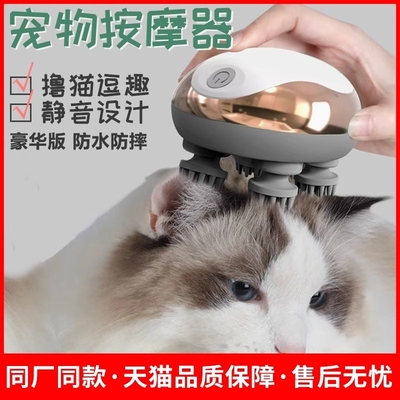 宠物按摩器

撸猫逗趣
静音设计
豪华版 防水防摔

同厂同款·天猫品质保障·售后无忧