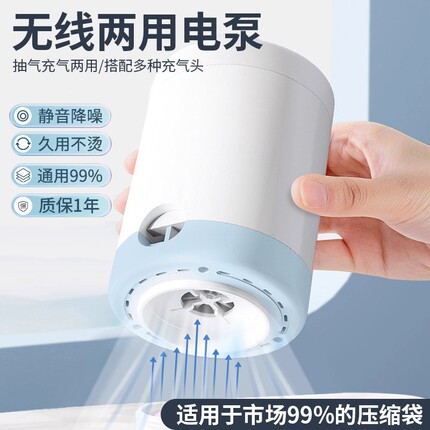 无线两用电泵

抽气充气两用/搭配多种充气头

静音降噪

久用不烫

通用99%

质保1年

适用于市场99%的压缩袋