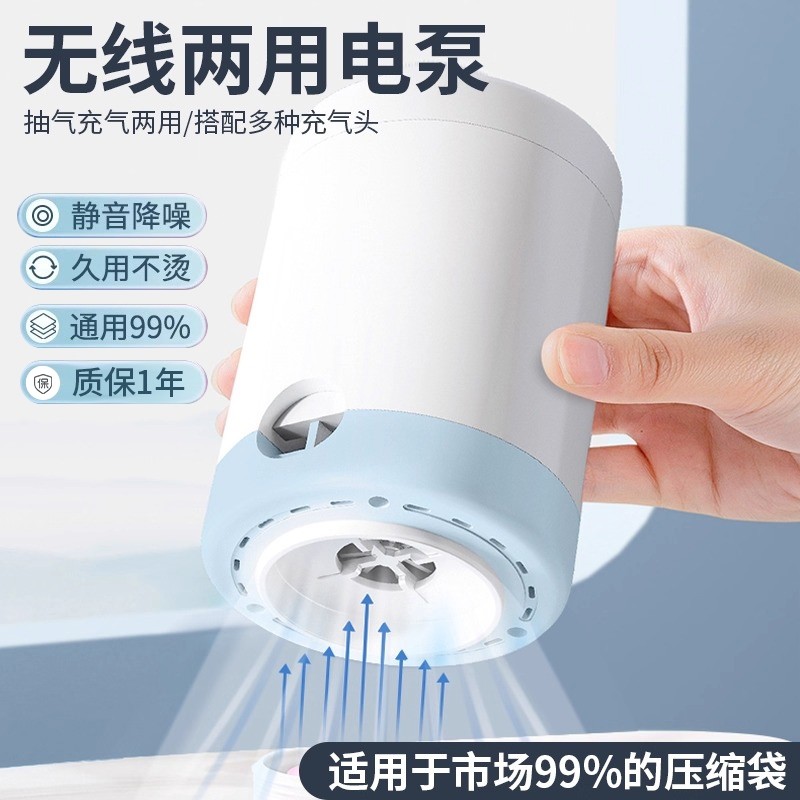 无线两用电泵

抽气充气两用/搭配多种充气头

静音降噪

久用不烫

通用99%

保

质保1年

适用于市场99%的压缩袋