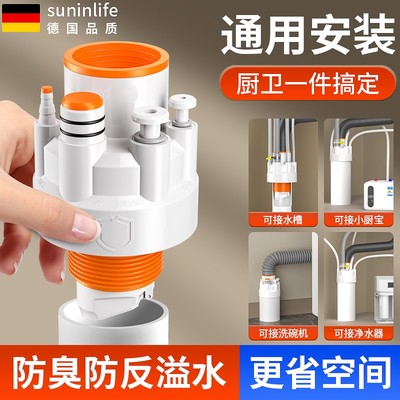 suninlife
德国品质

通用安装

厨卫一件搞定

可接水槽

可接小厨宝

可接洗碗机

可接净水器

防臭防反溢水

更省空间