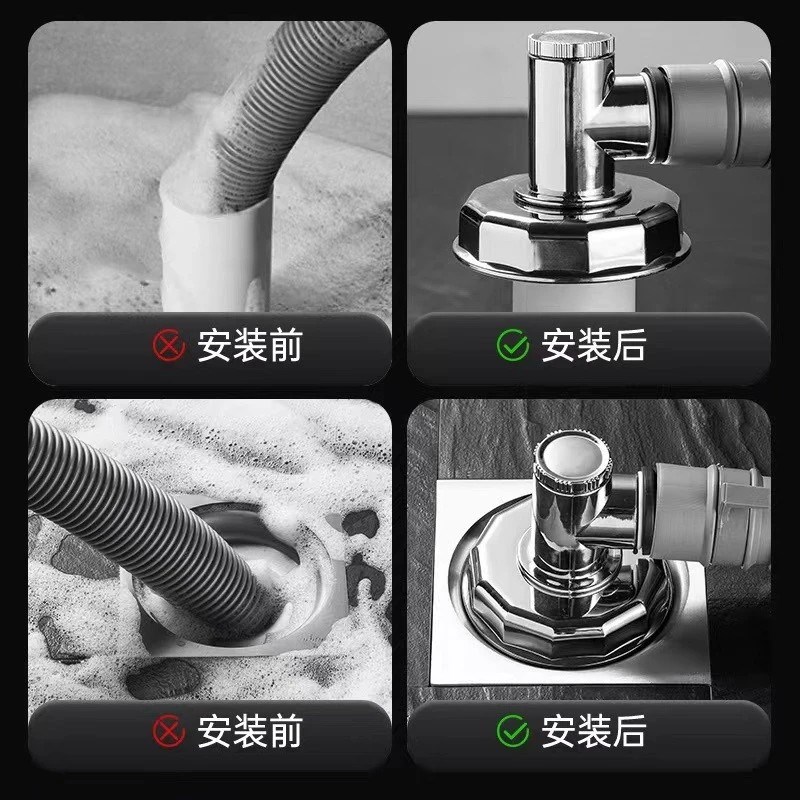 安装前

安装后

安装前

安装后