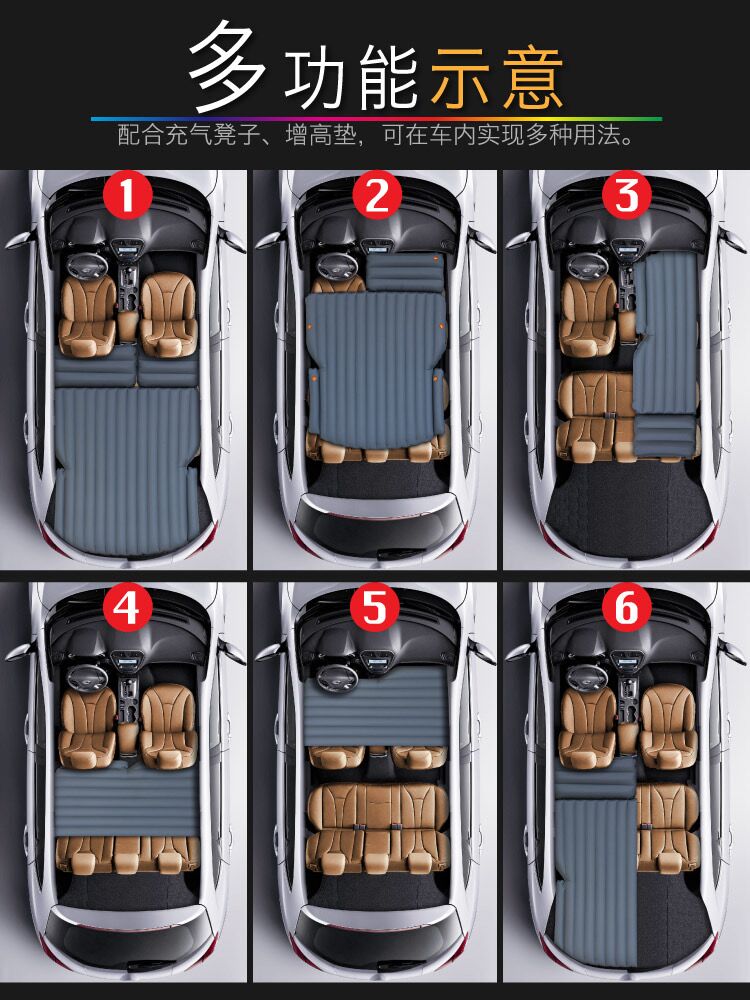 多功能示意

配合充气凳子、增高垫，可在车内实现多种用法。

1

2

3

4

5

6