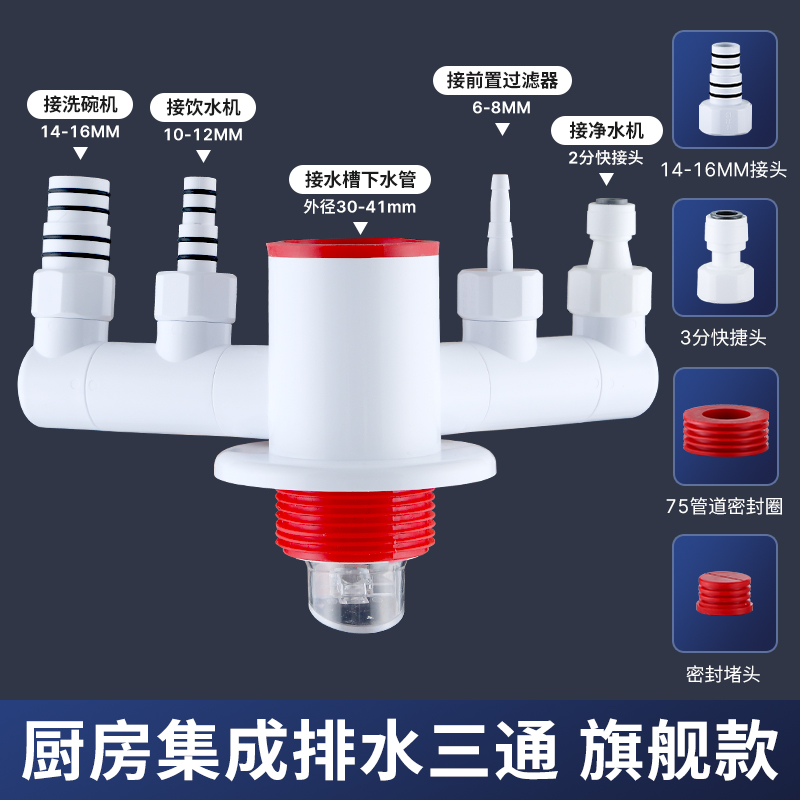 接洗碗机
14-16MM

接饮水机
10-12MM

接水槽下水管
外径30-41mm

接前置过滤器
6-8MM

接净水机
2分快接头

14-16MM接头

3分快捷头

75管道密封圈

密封堵头

厨房集成排水三通 旗舰款