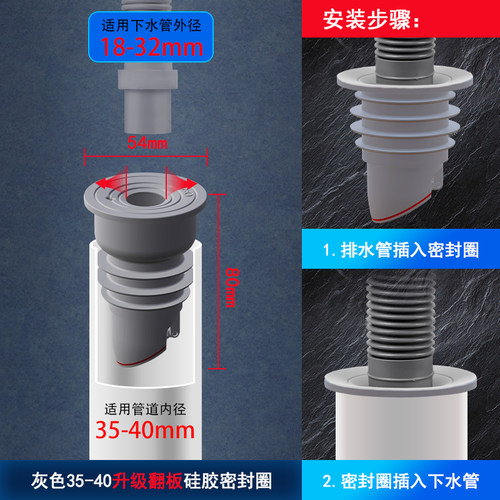 适用下水管外径
18-32mm

54mm

80mm

适用管道内径
35-40mm

灰色35-40升级翻板硅胶密封圈

安装步骤：

1. 排水管插入密封圈

2. 密封圈插入下水管